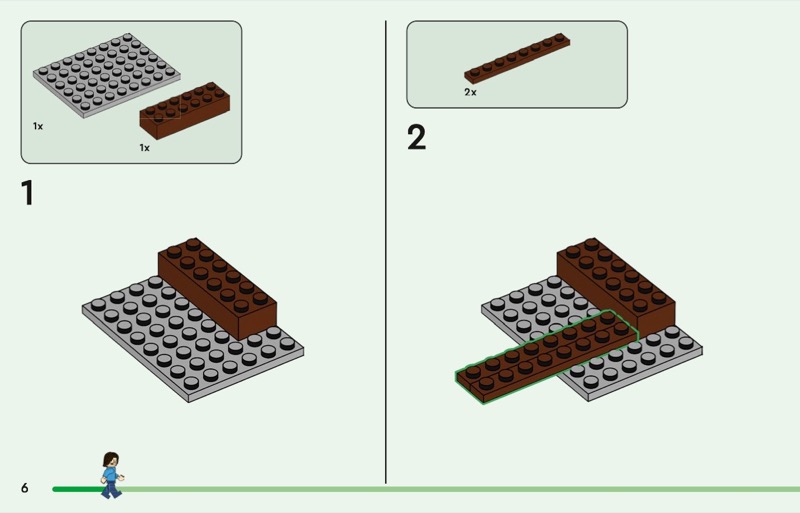 1x

1x

1

2x

2

6