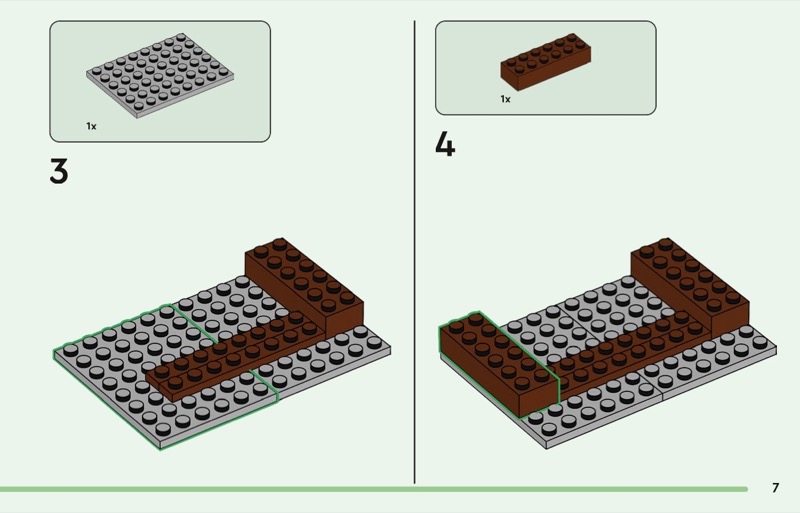 1x

3

1x

4

7