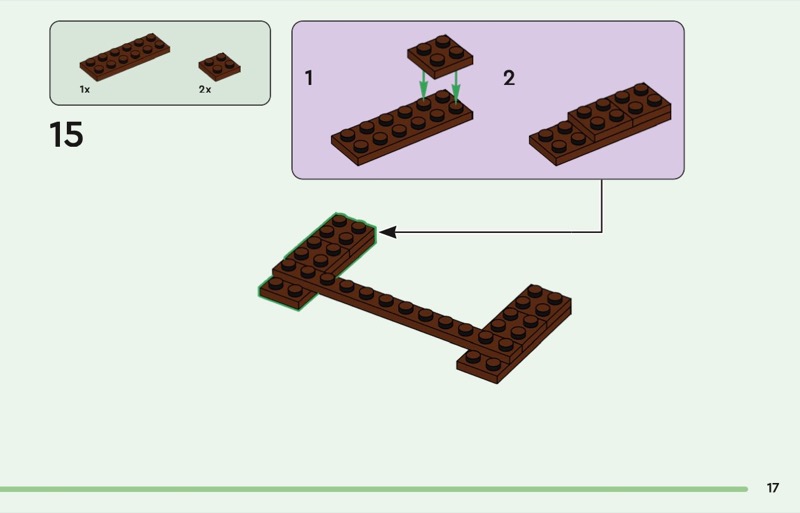 1x 2x

15

1

2

17