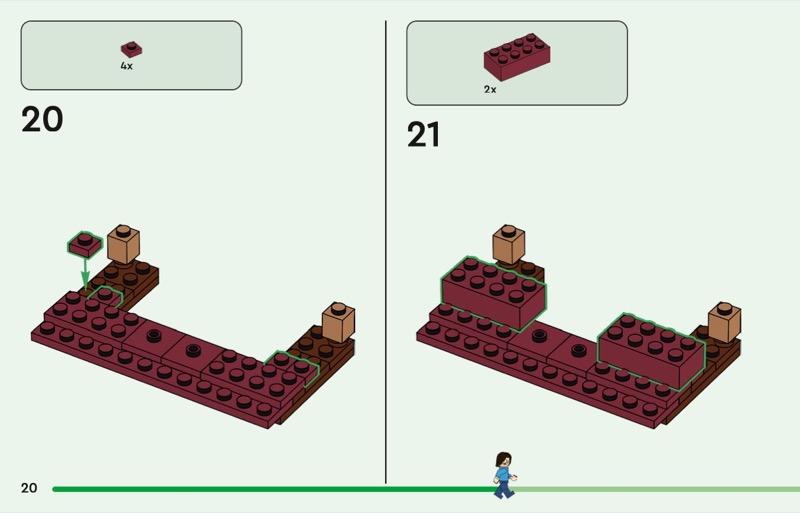 4x

20

2x

21

20