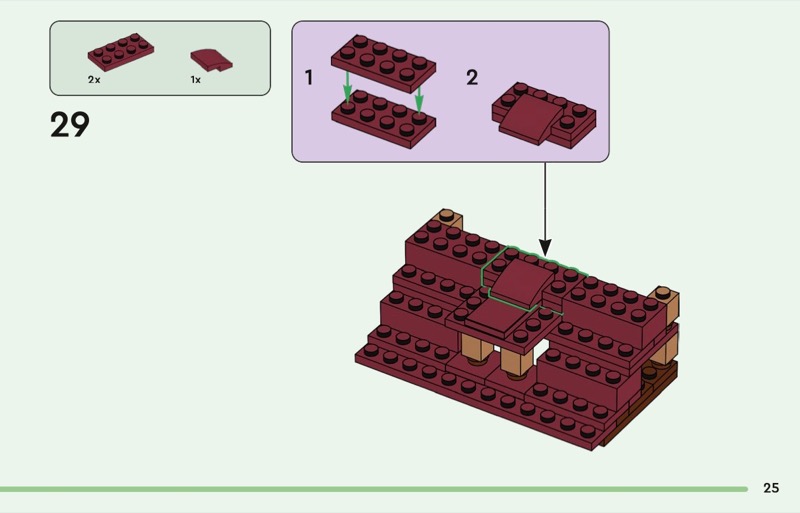 2x

1x

29

1

2

25