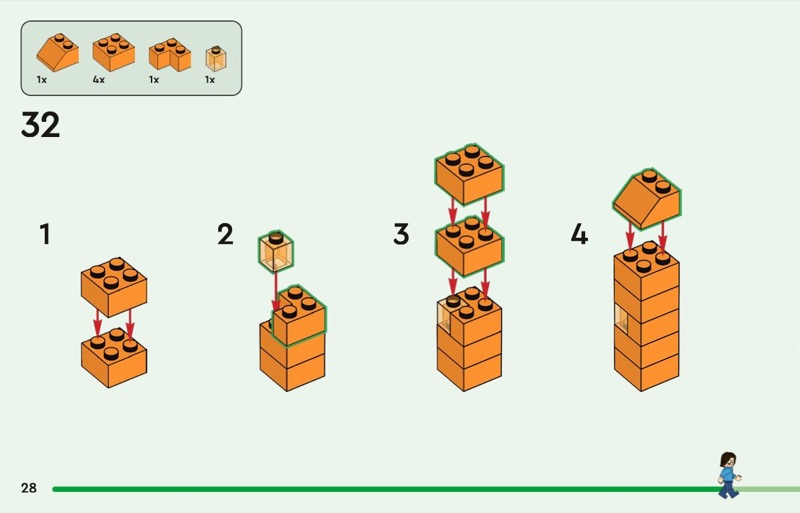 1x 4x 1x 1x

32

1

2

3

4

28