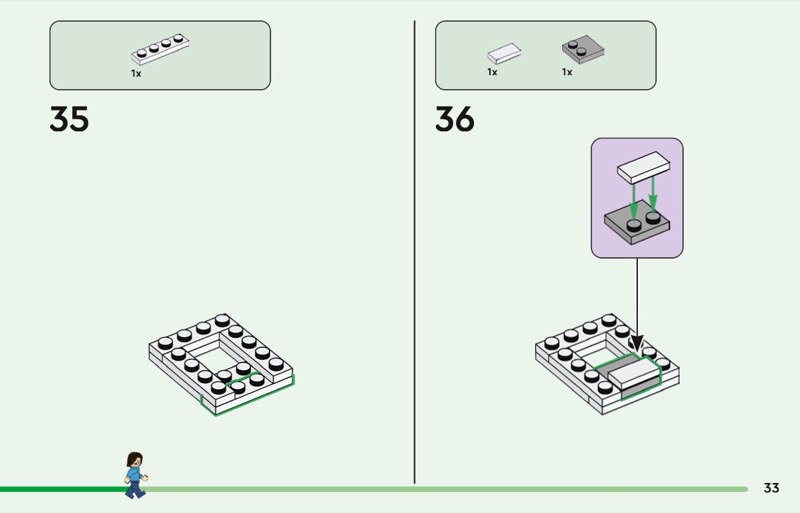 1x

35

1x 1x

36

33