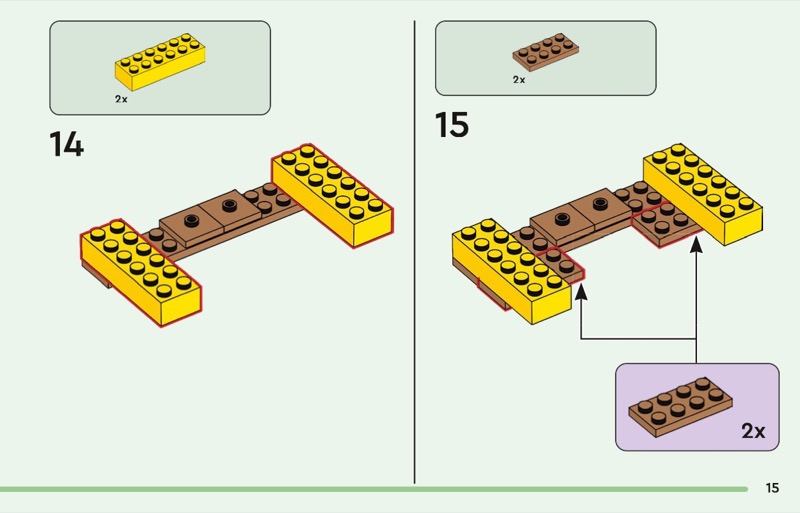 2x

14

2x

15

2x

15