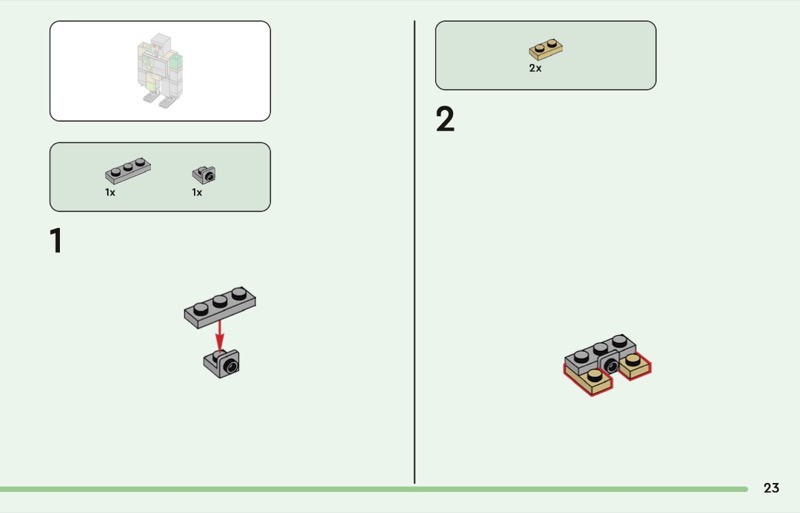 1x

1x

1

2x

2

23