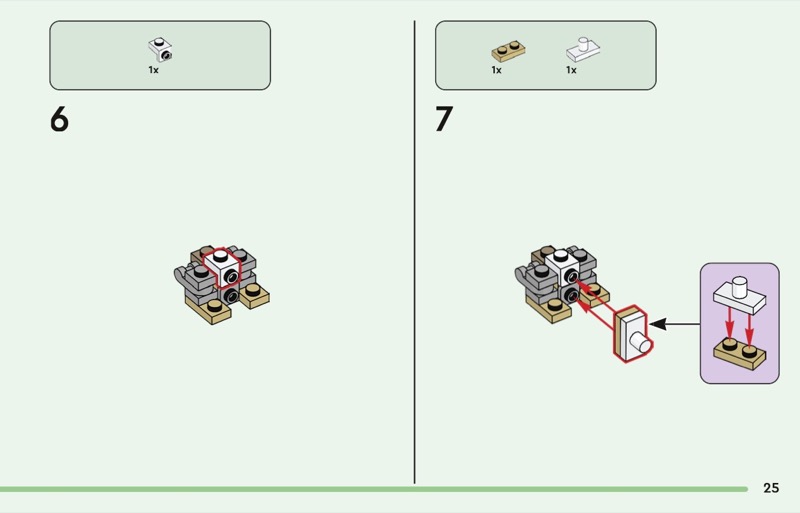 1x

6

1x

1x

7

25