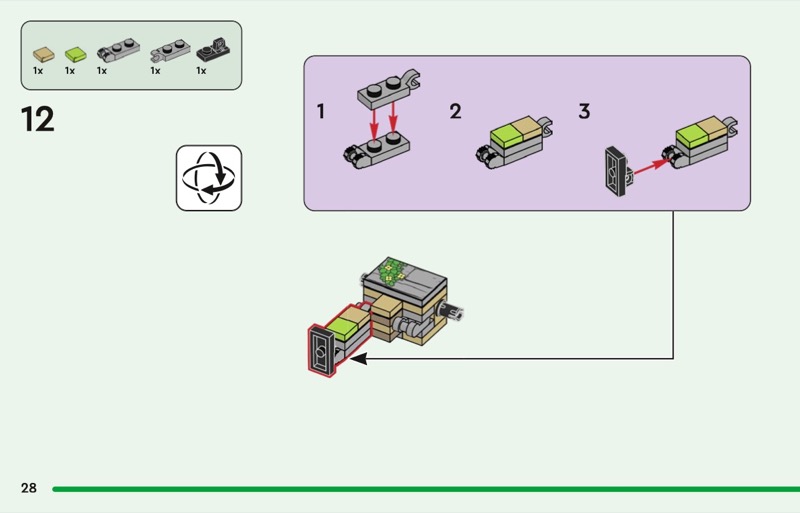 1x 1x 1x 1x 1x

12

1

2

3

28