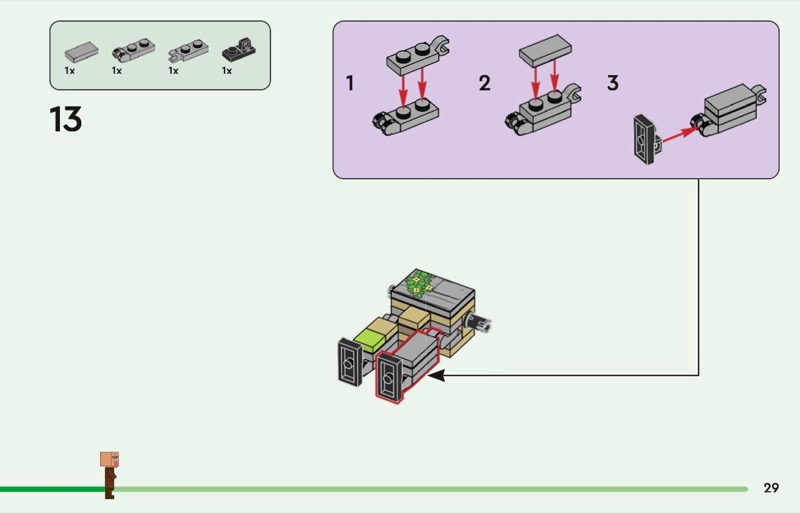 1x 1x 1x 1x

13

1

2

3

29