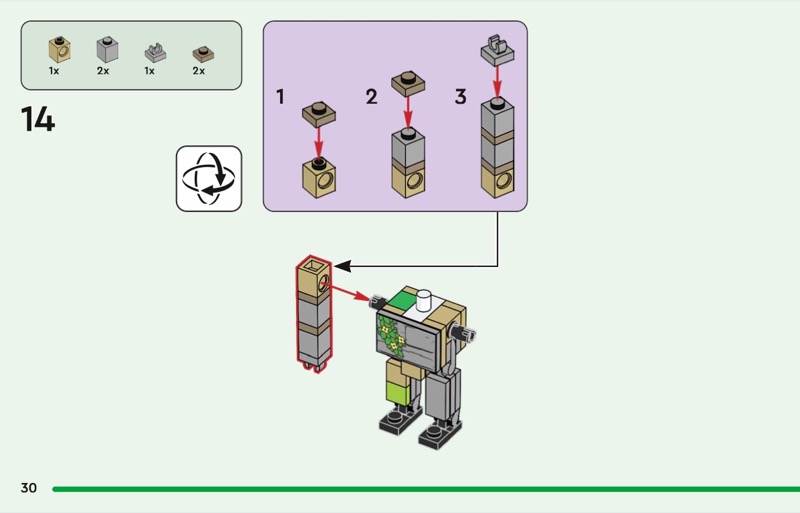 1x 2x 1x 2x

14

1

2

3

30