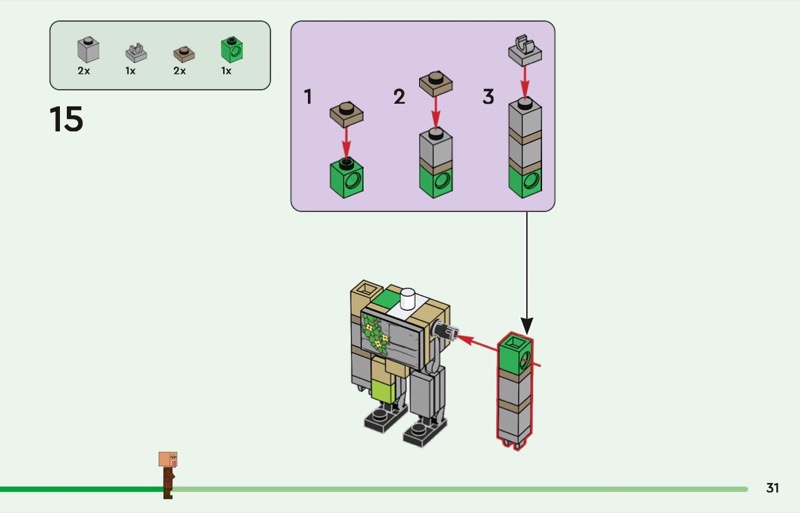 2x 1x 2x 1x

15

1 2 3

31