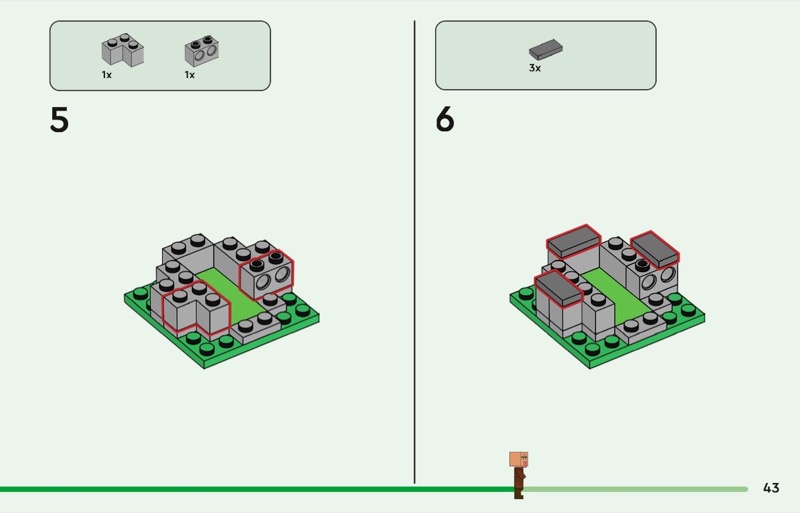 1x 1x

5

3x

6

43