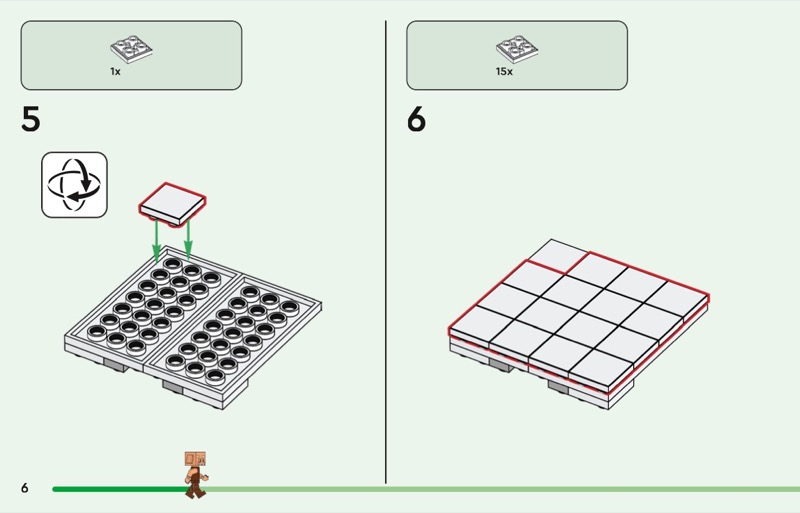 1x

5

15x

6

6