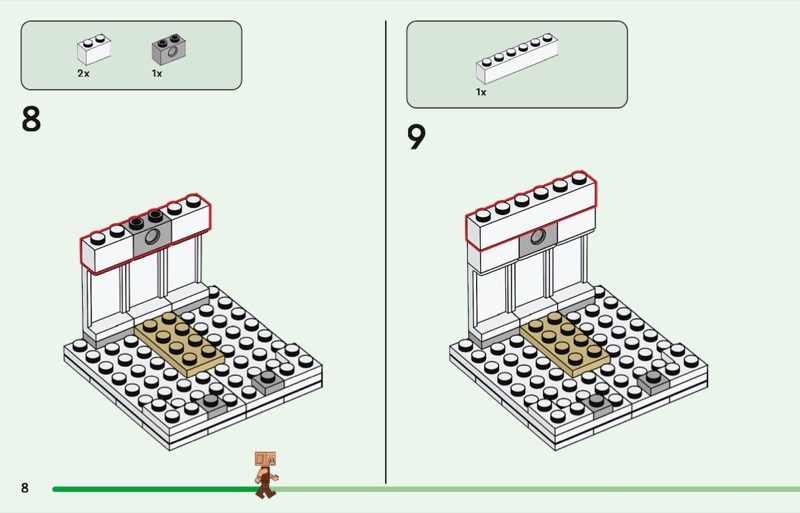 2x 1x

8

1x

9

8