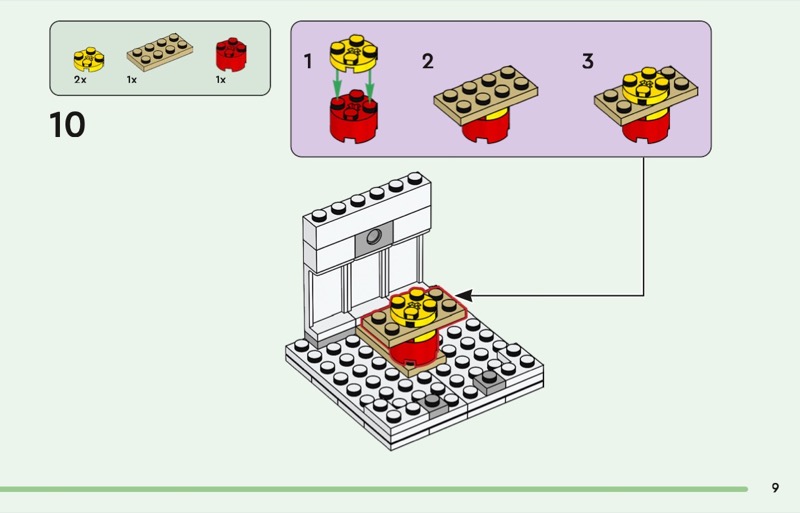 2x
1x
1x

10

1
2
3

9