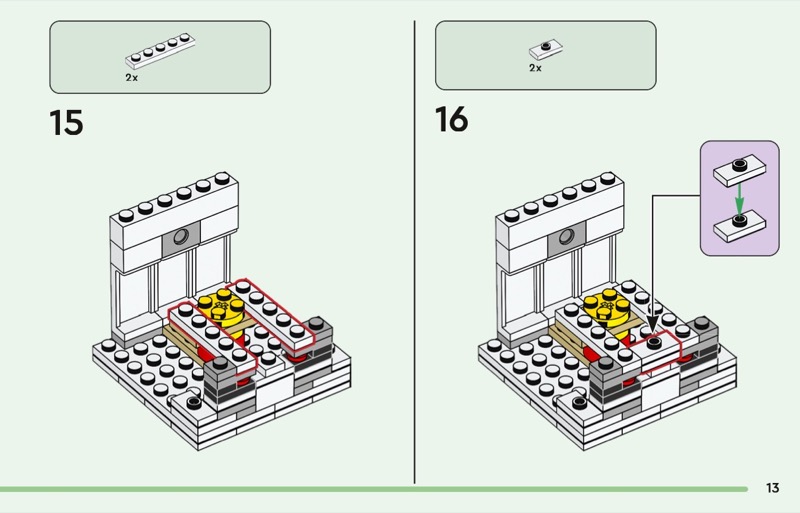 2x

15

2x

16

13