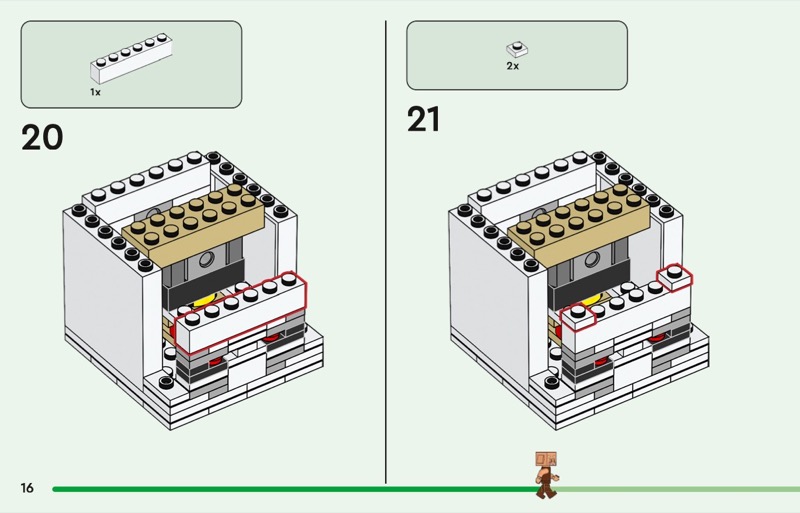 1x

20

2x

21

16