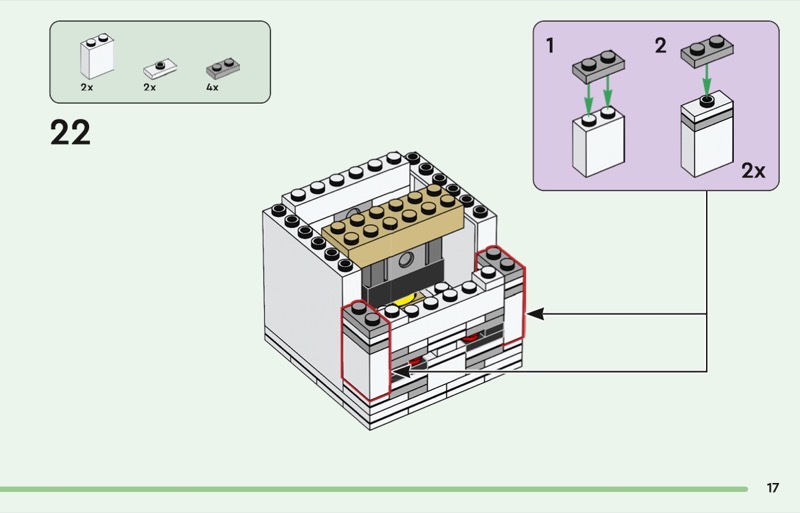 2x
2x
4x

22

1
2
2x

17