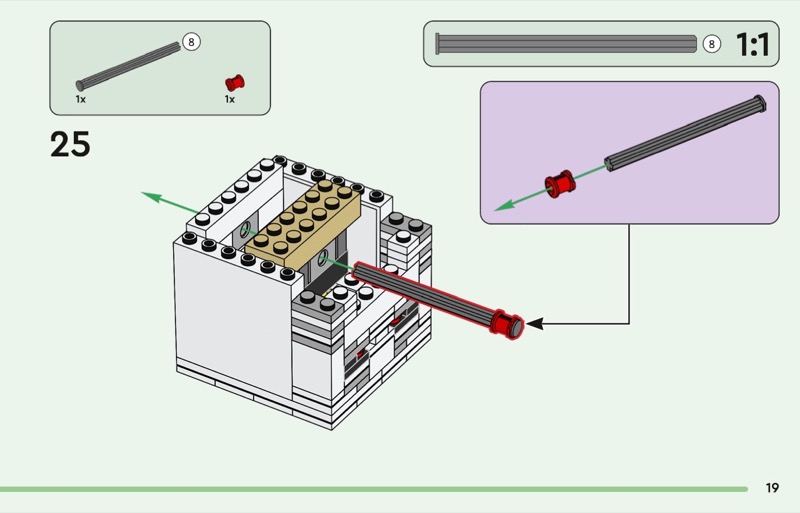 8
1x
1x

8 1:1

25

19