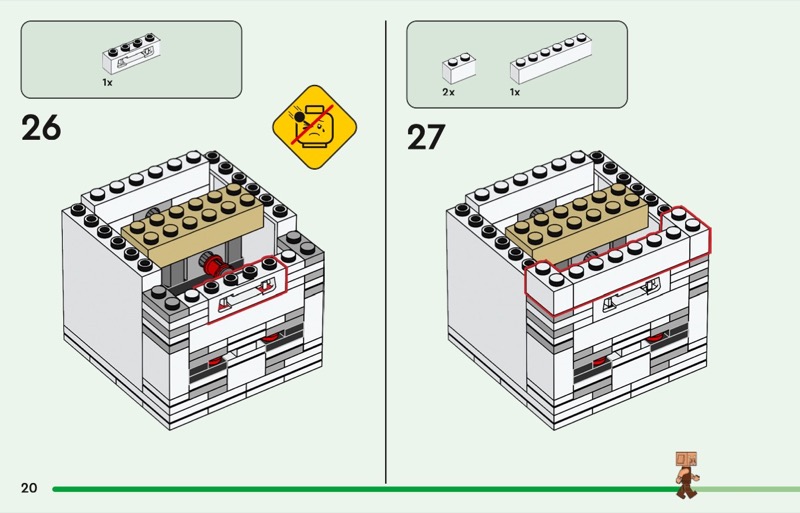 1x

26

2x

1x

27

20