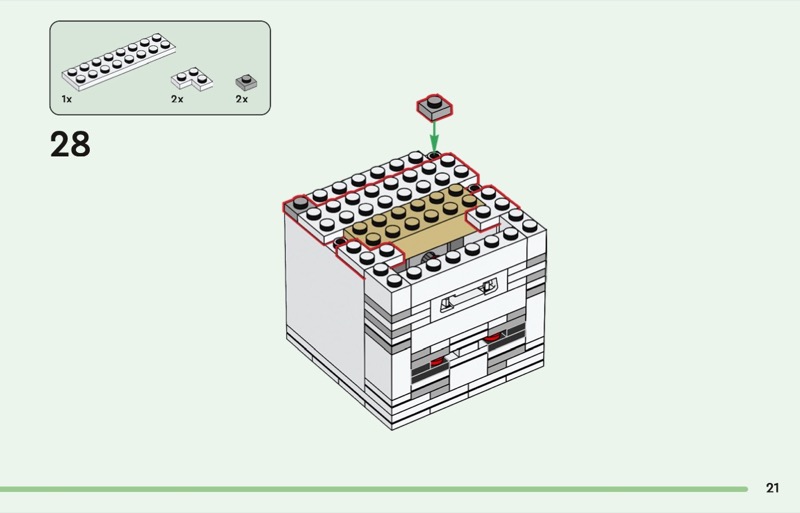 1x
2x
2x

28

21