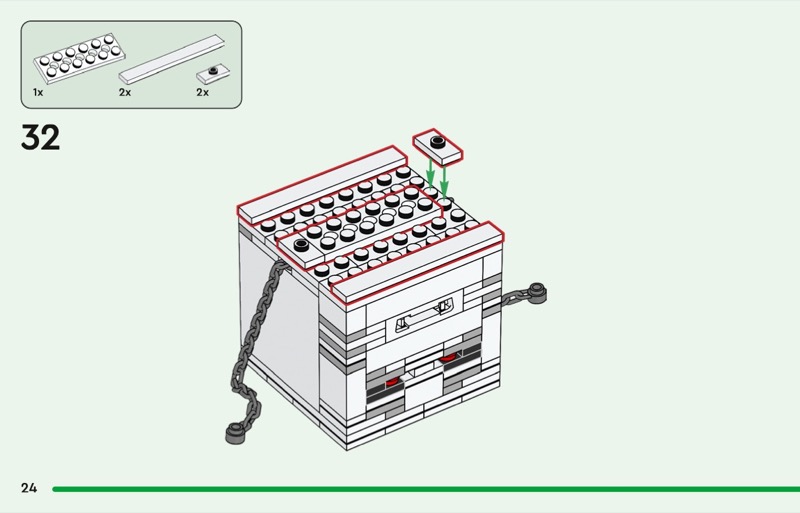 1x
2x
2x

32

24