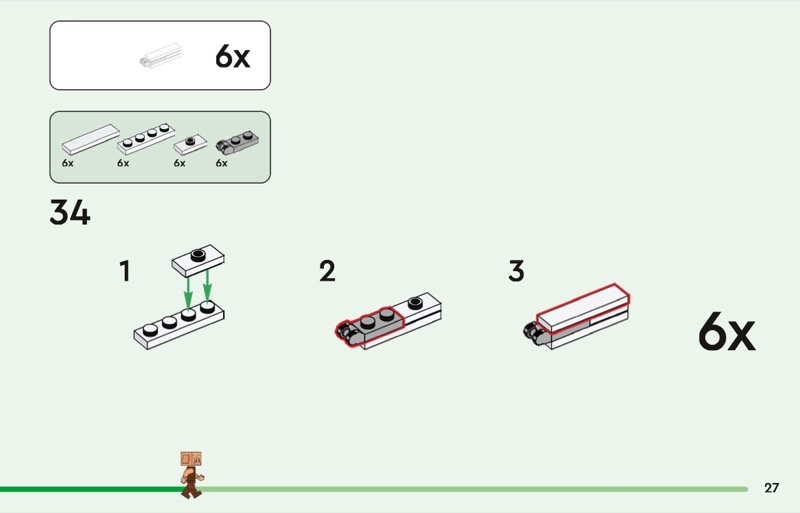 6x

6x 6x 6x 6x

34

1

2

3

6x

27