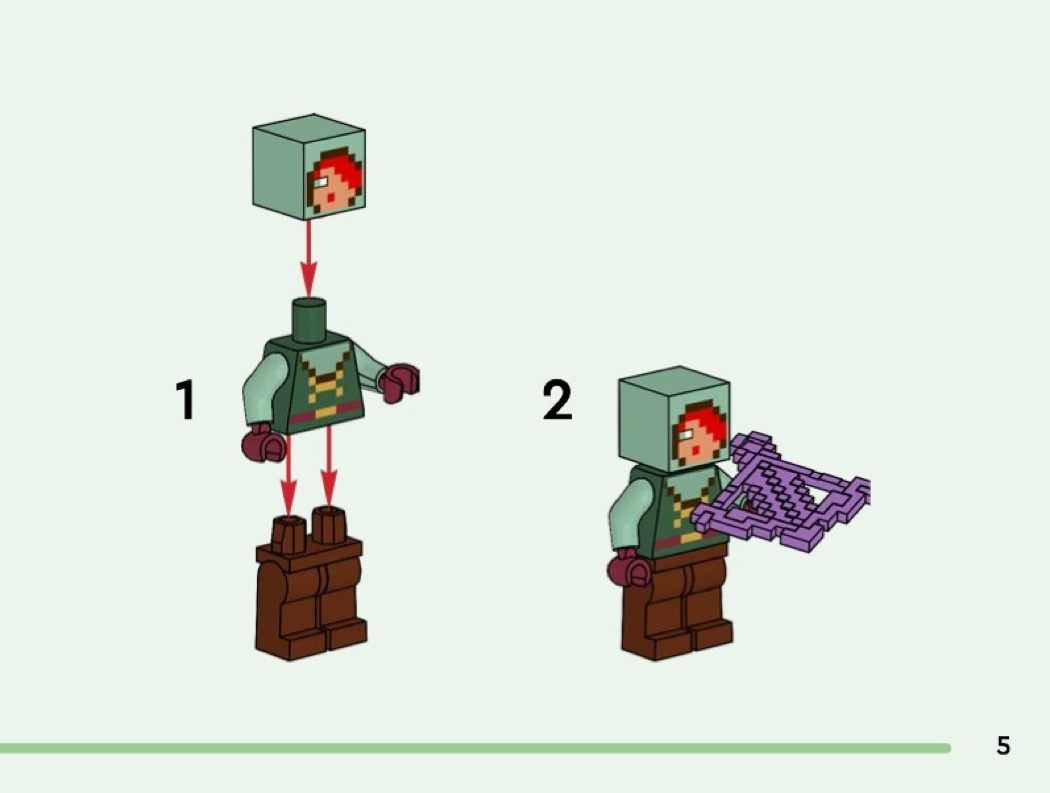 1

2

5