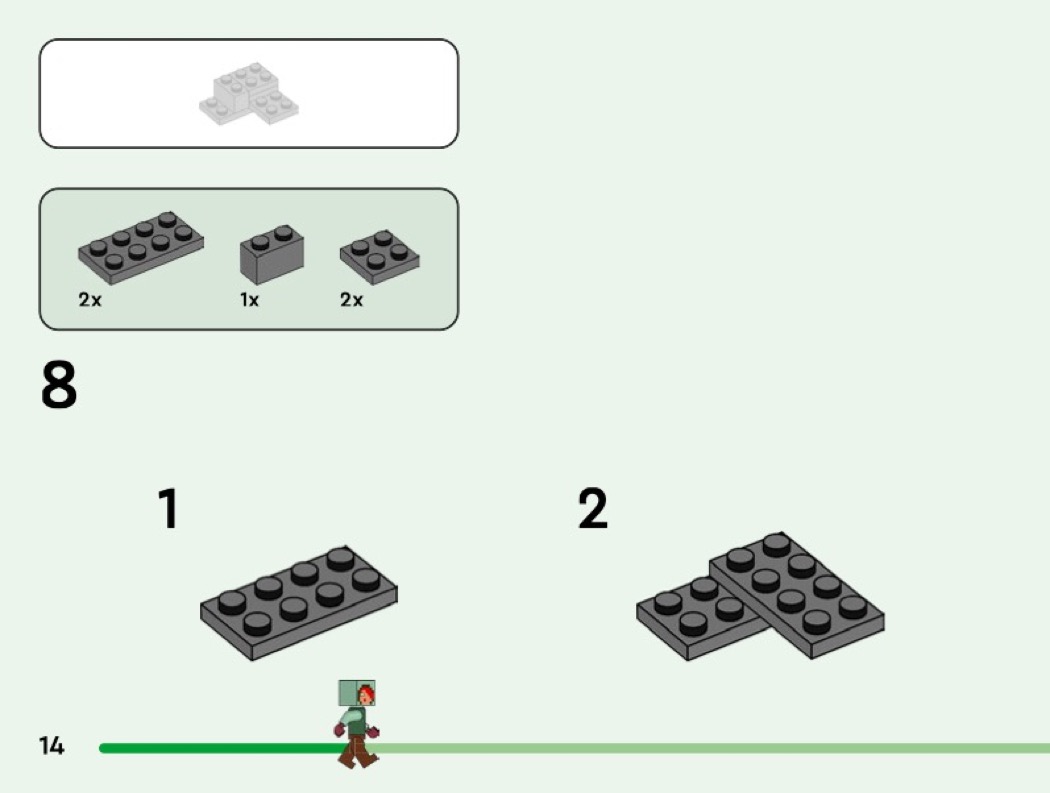 2x
1x
2x

8

1

2

14