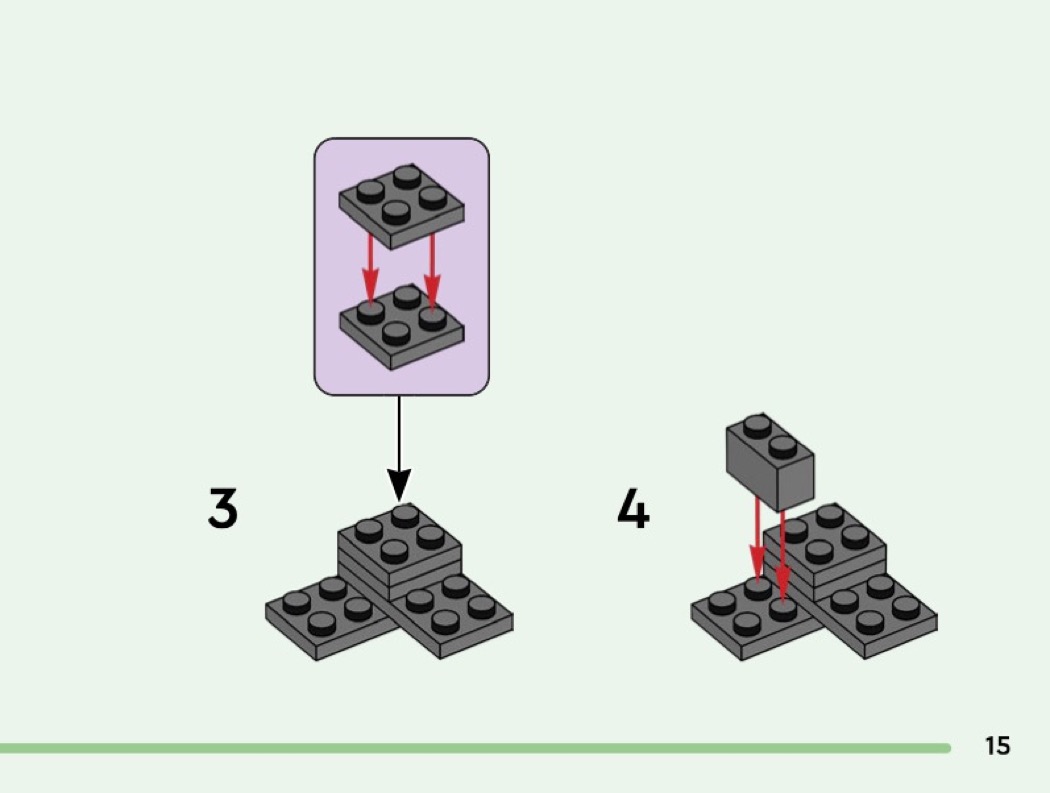 3

4

15