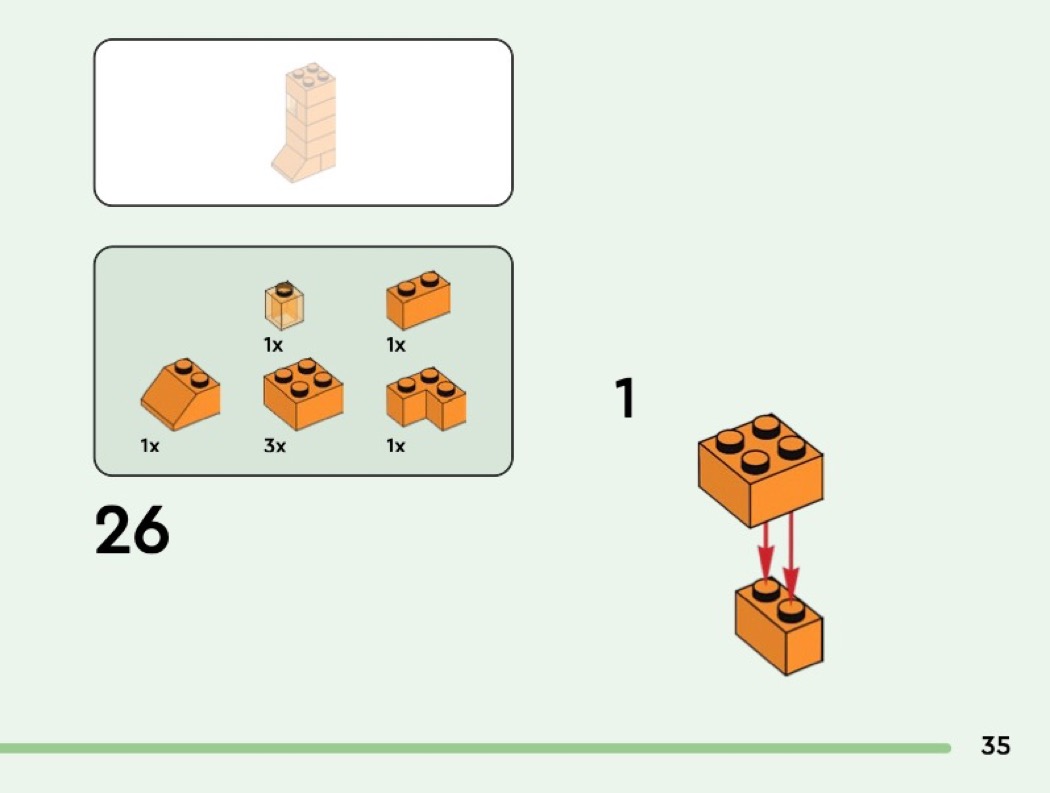 1x 1x

1x 3x 1x

26

1

35