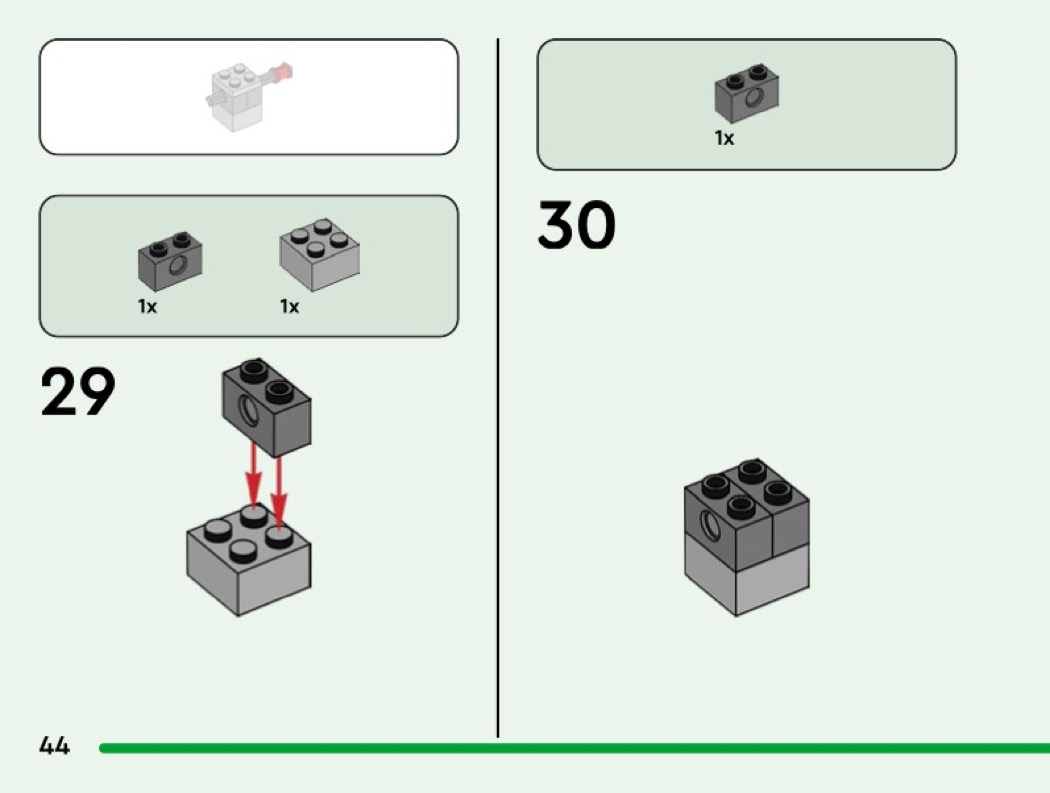 1x 1x

29

1x

30

44