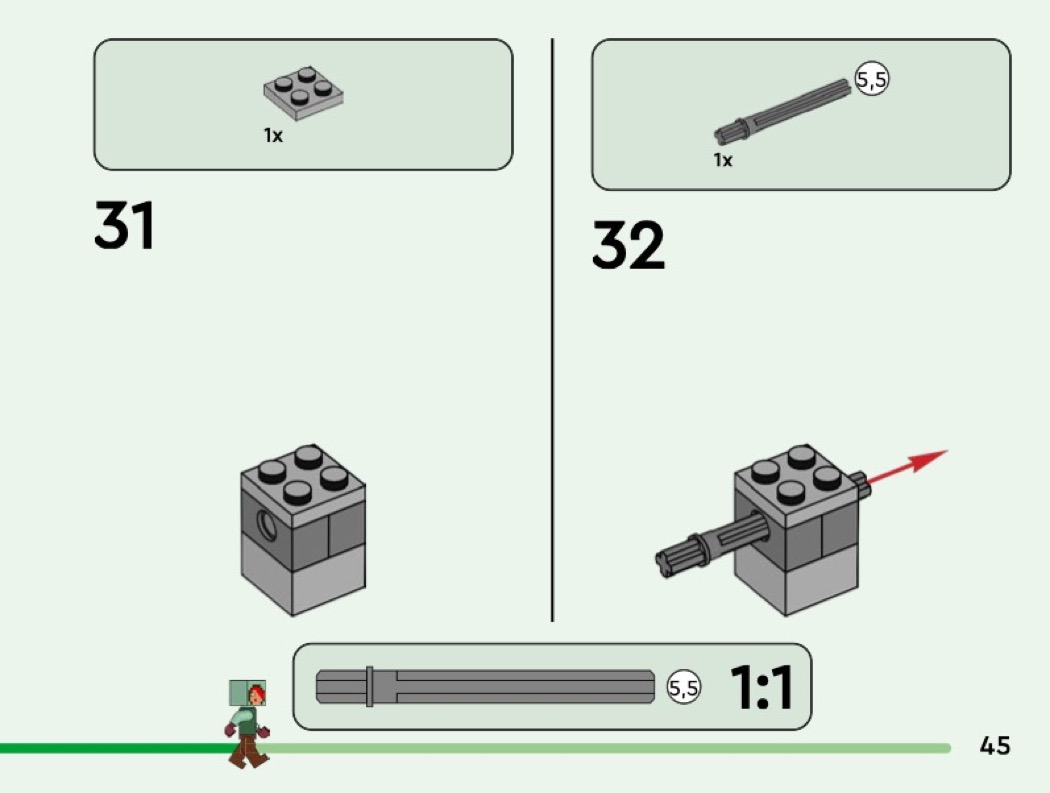 1x

31

5,5

1x

32

5,5 1:1

45