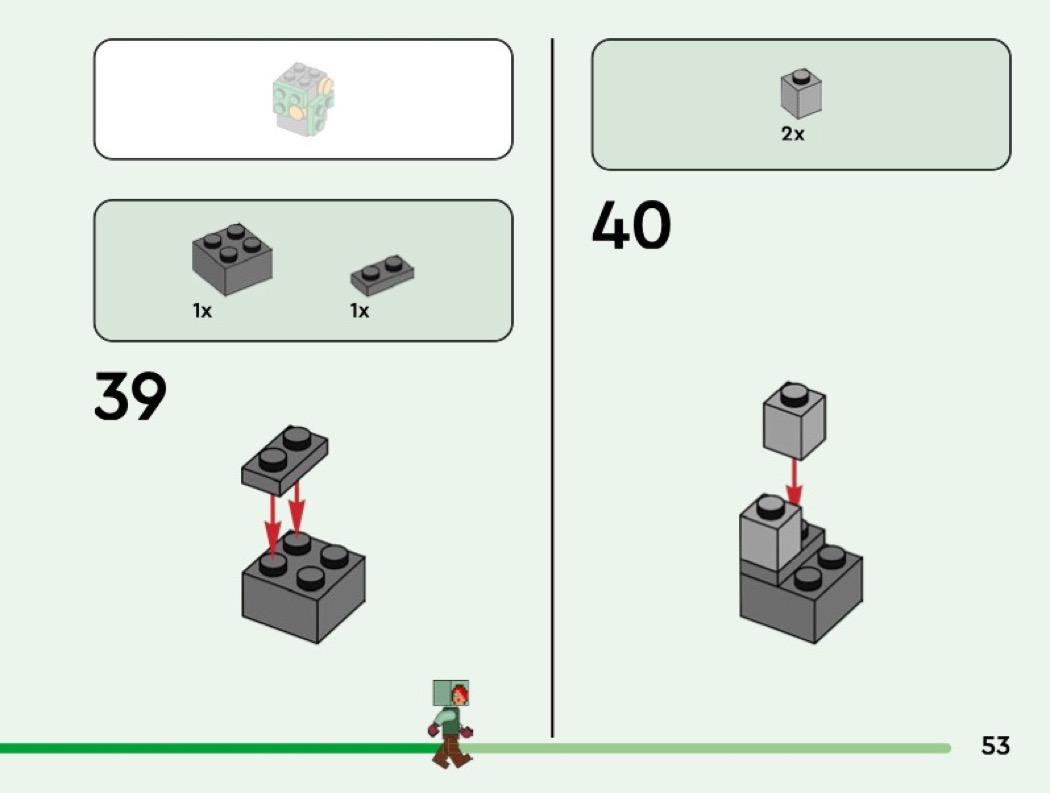 1x

1x

39

2x

40

53