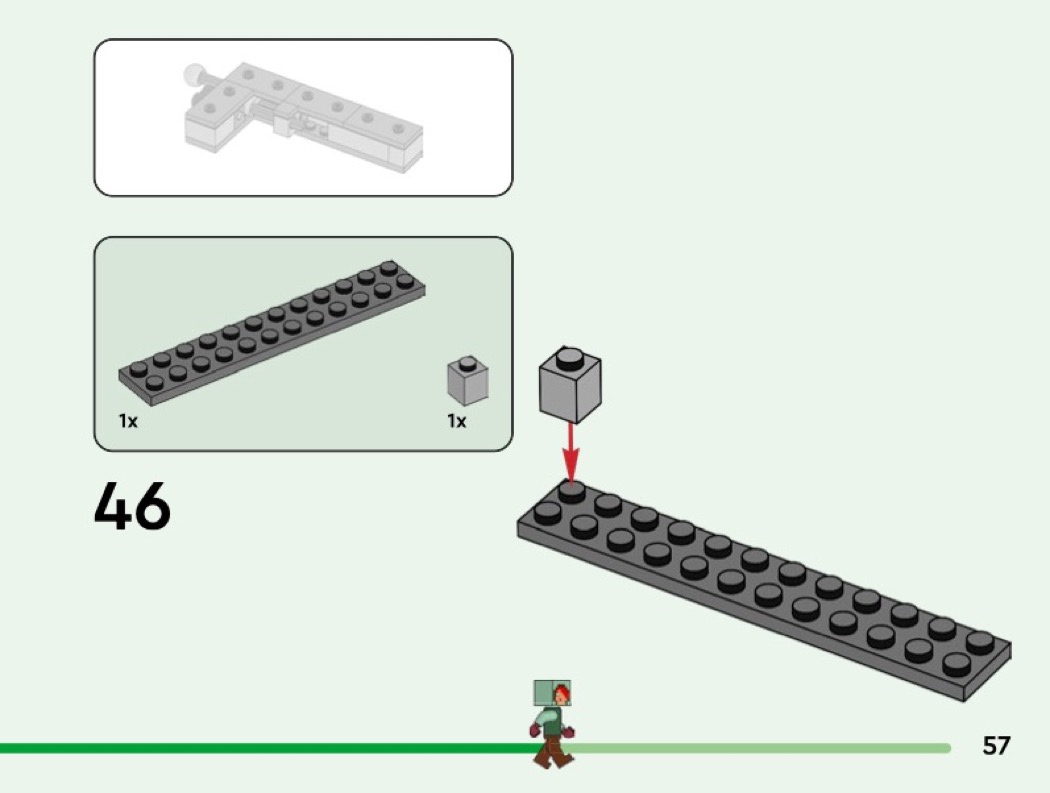 1x

1x

46

57