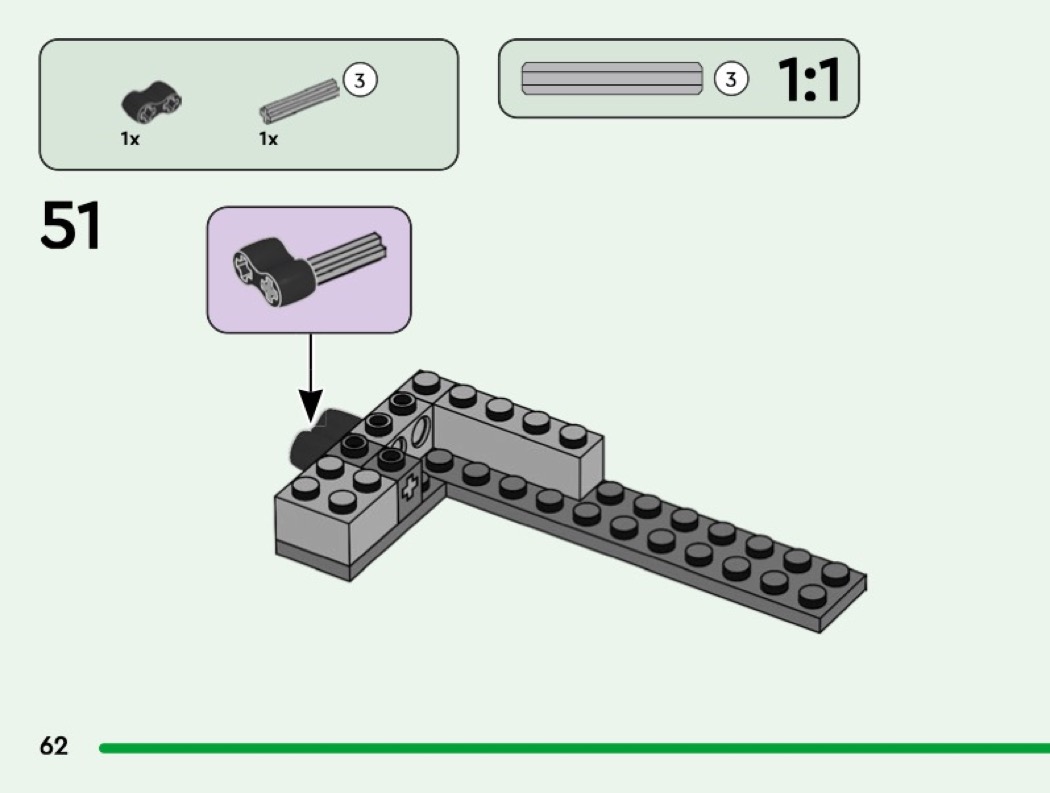 1x
3
1x

3
1:1

51

62