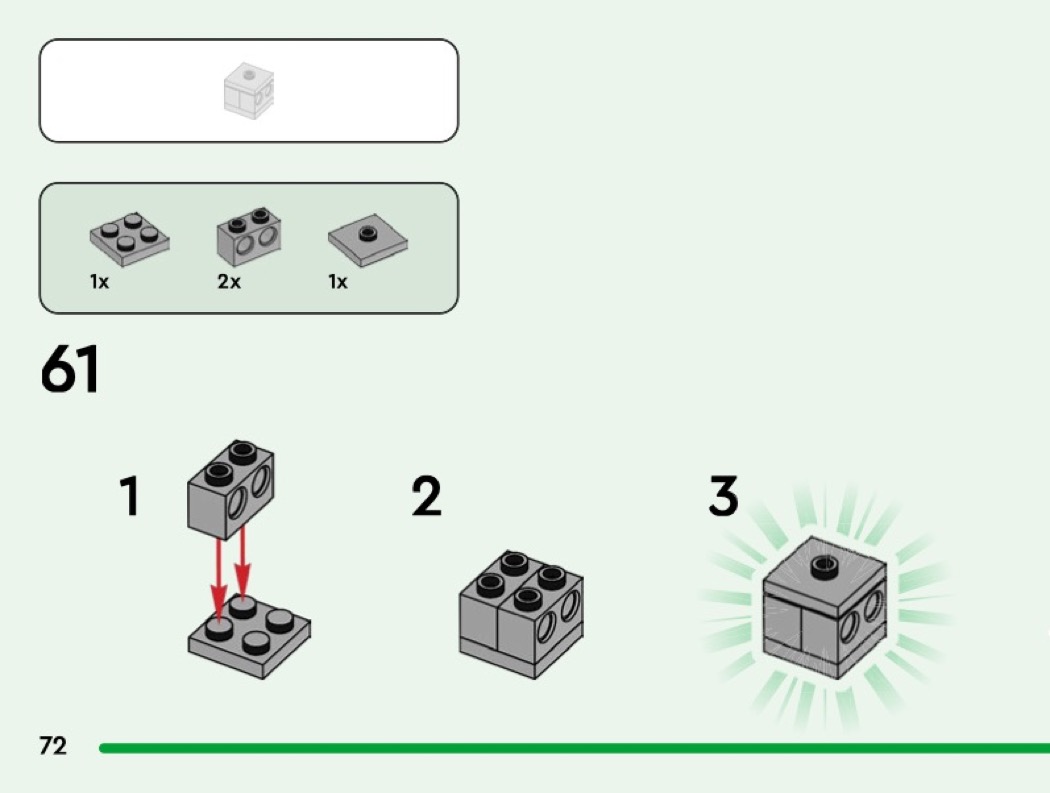 1x
2x
1x

61

1

2

3

72