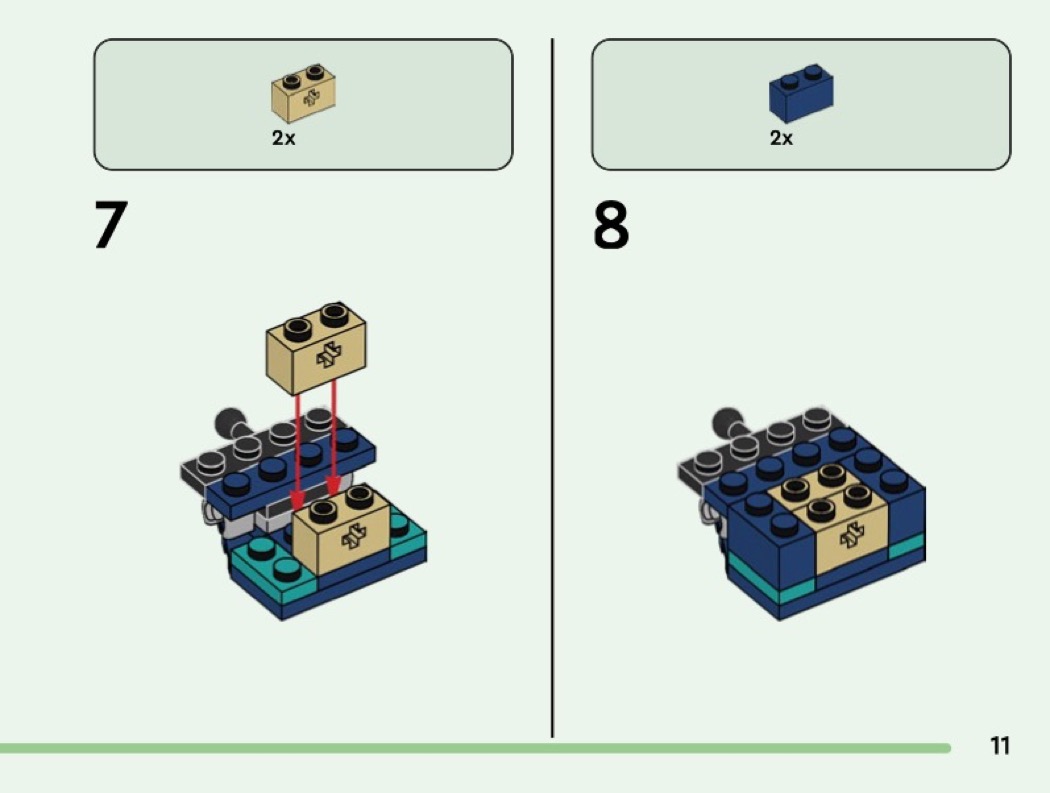 2x

7

2x

8

11