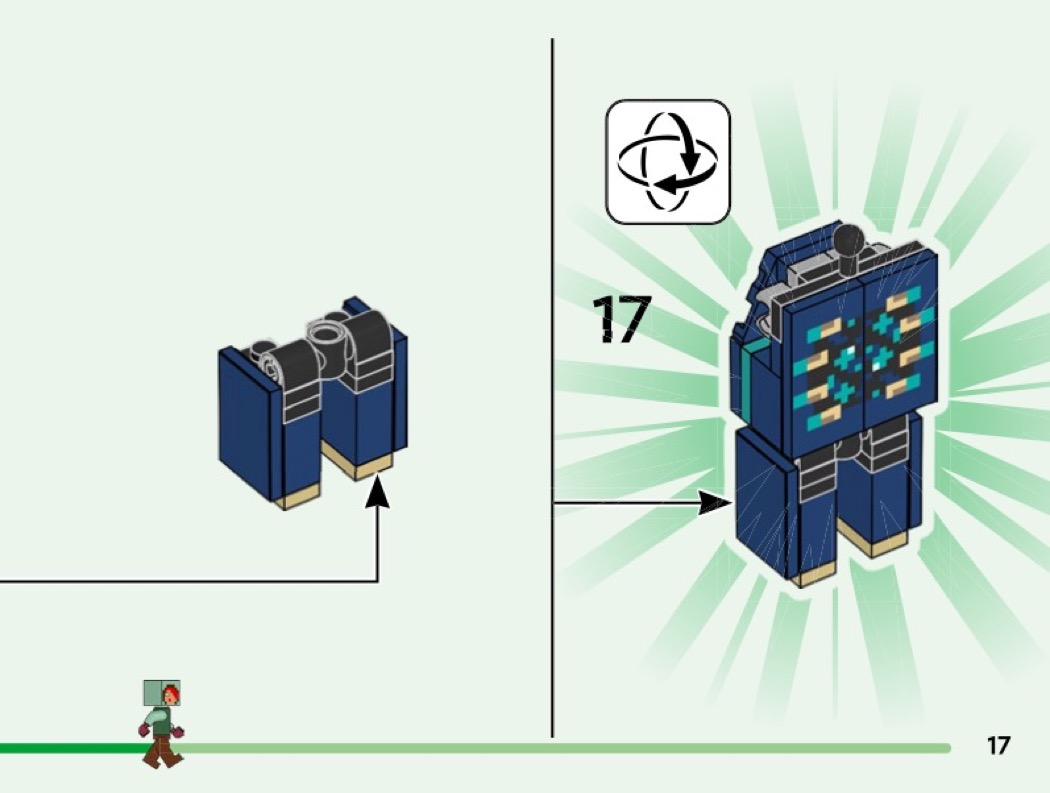 17

17