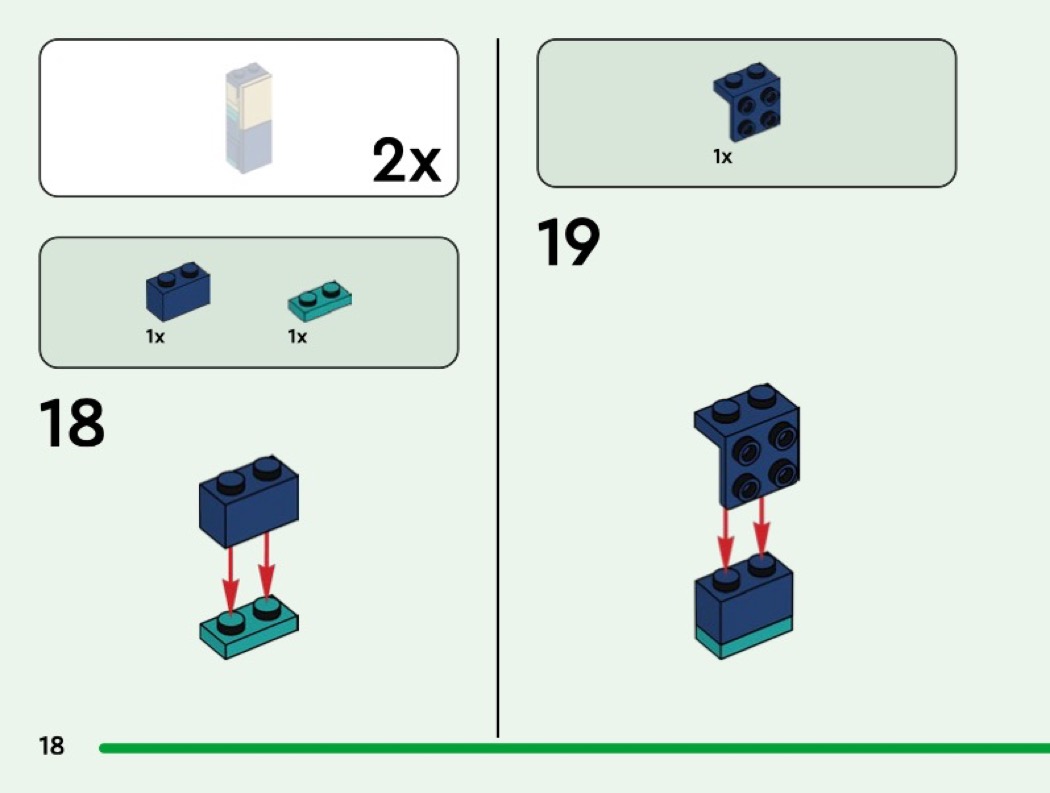 2x

1x 1x

18

1x

19

18