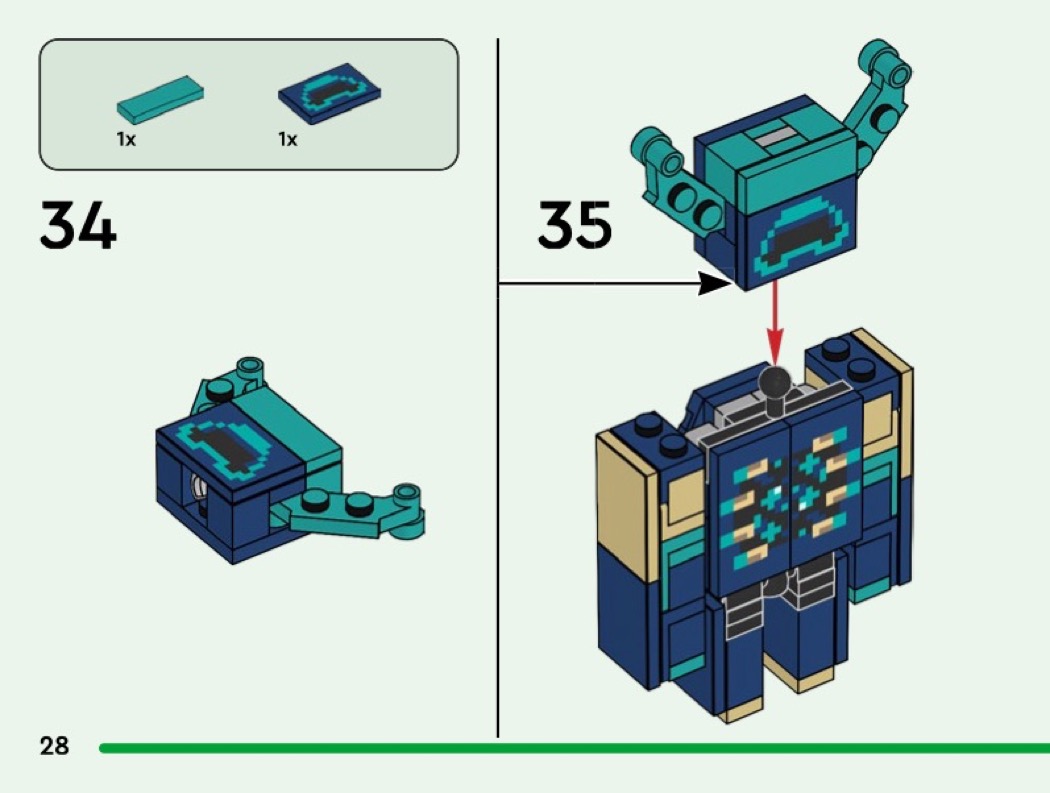 1x 1x

34

35

28