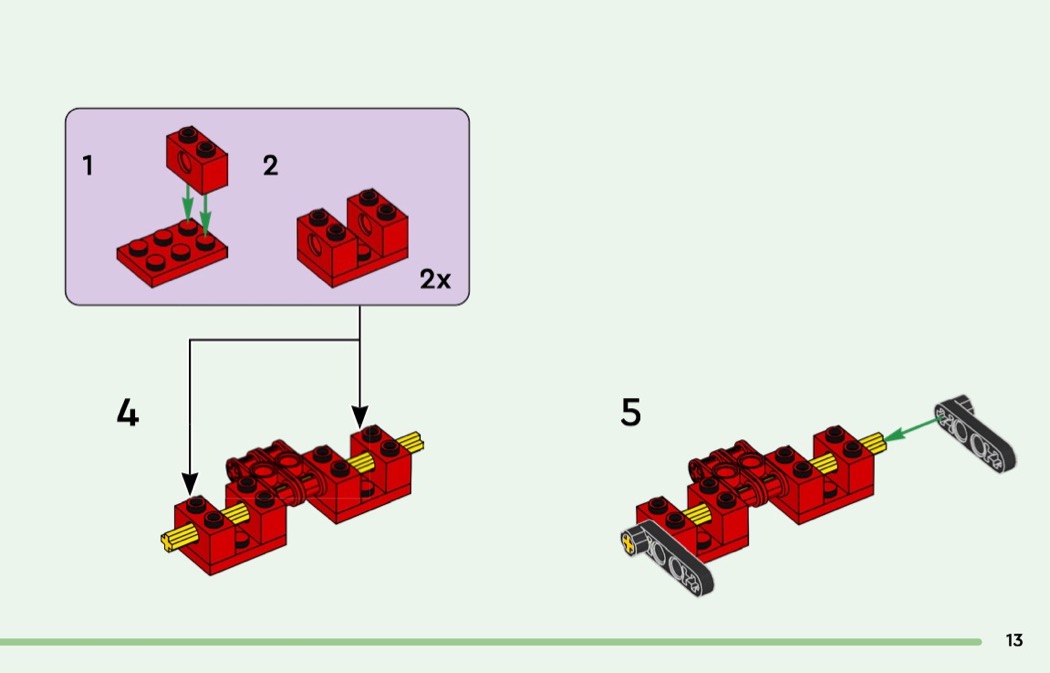 1
2
2x
4
5
13