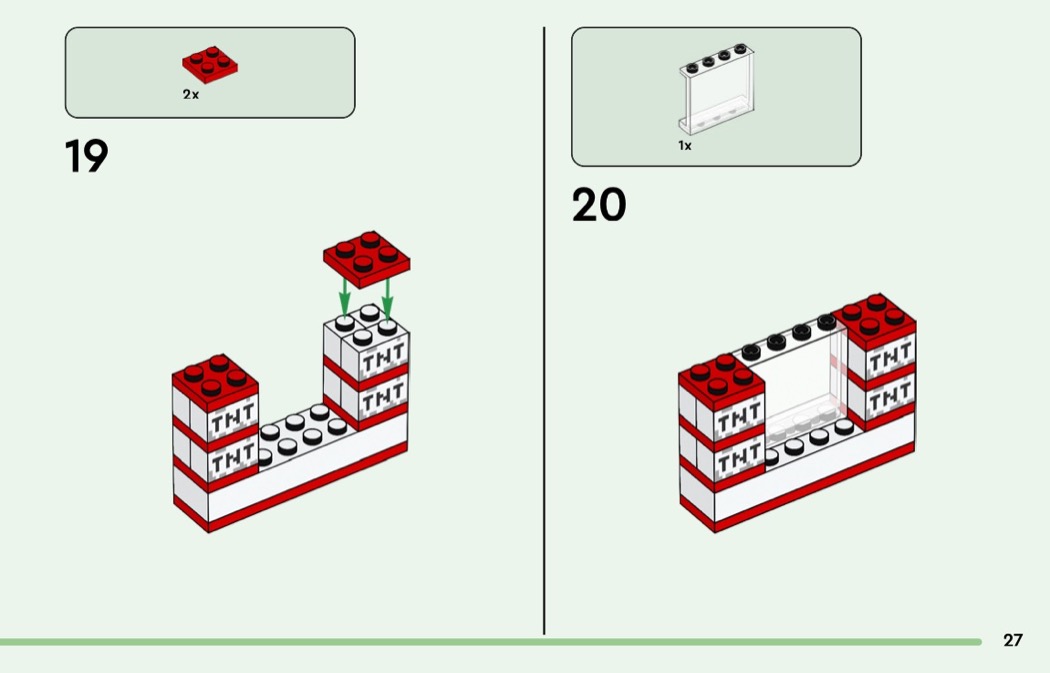 2x

19

TNT TNT TNT TNT

1x

20

TNT TNT TNT TNT

27