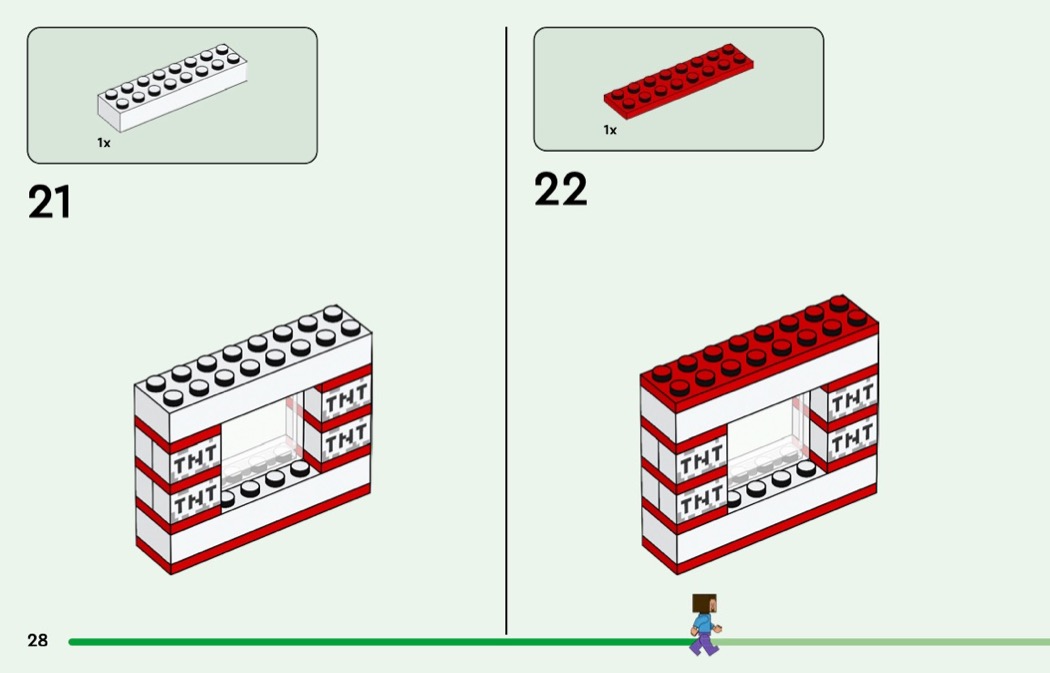 1x

21

TNT
TNT
TNT
TNT

1x

22

TNT
TNT
TNT
TNT

28