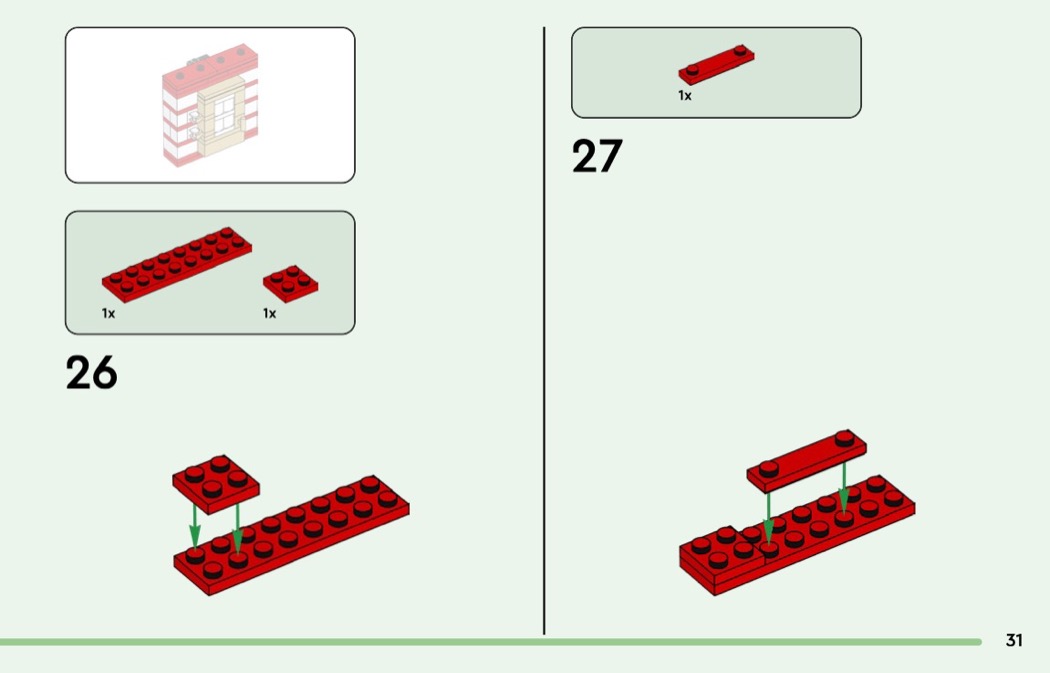 1x

1x

26

1x

27

31