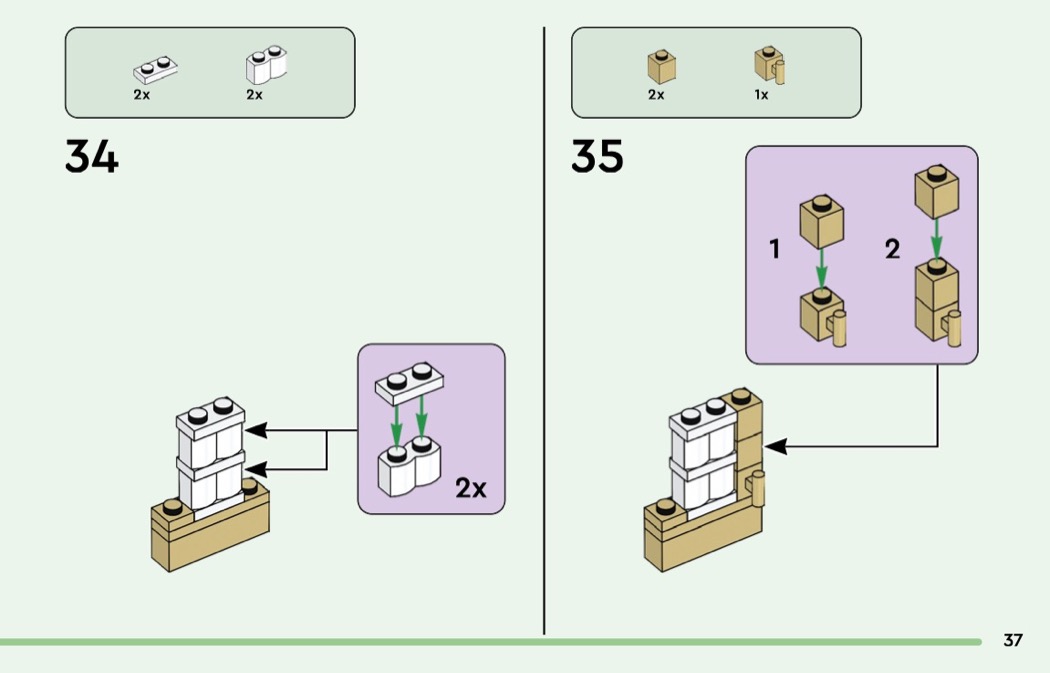 2x 2x

34

2x

2x 1x

35

1

2

37