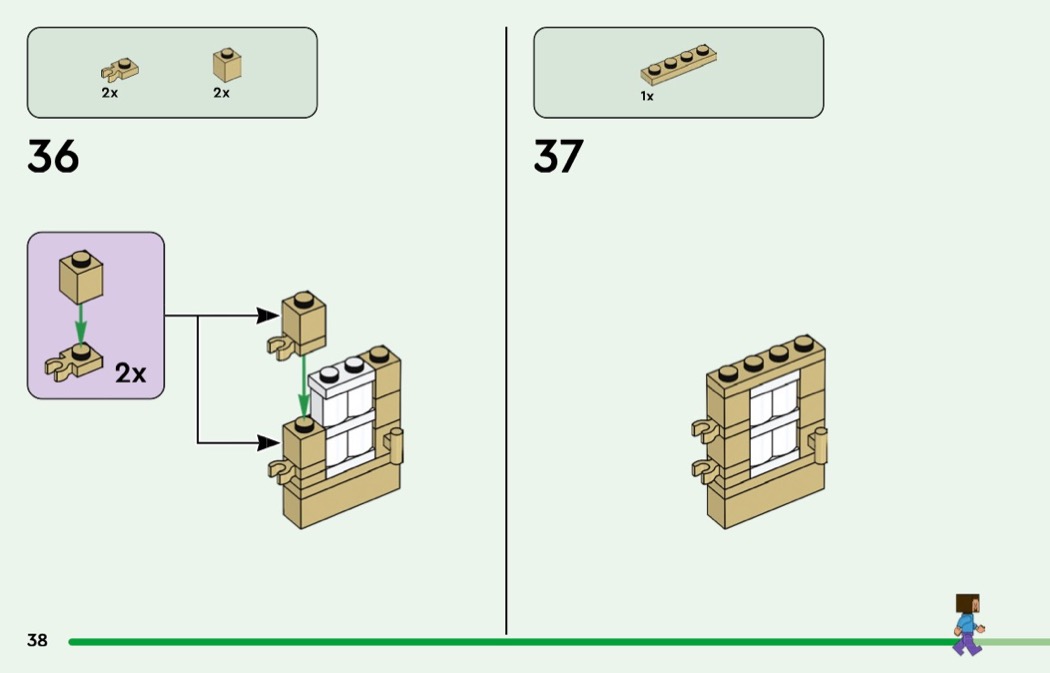 2x 2x

36

2x

1x

37

38