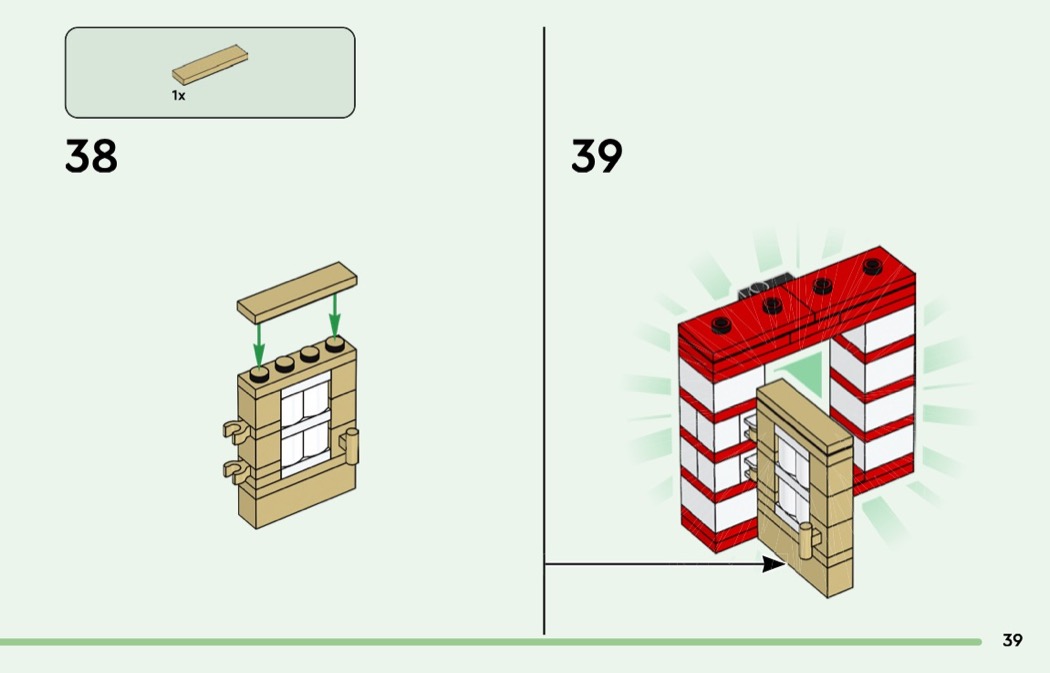 1x

38

39

39