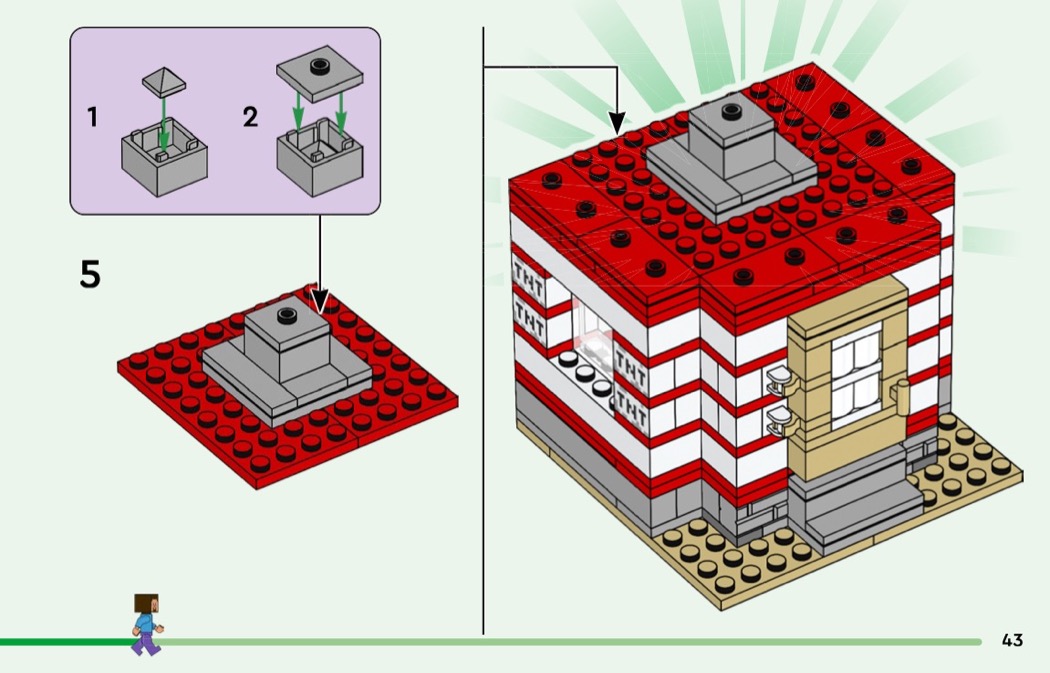 1
2
5
TNT
TNT
TNT
TNT
43