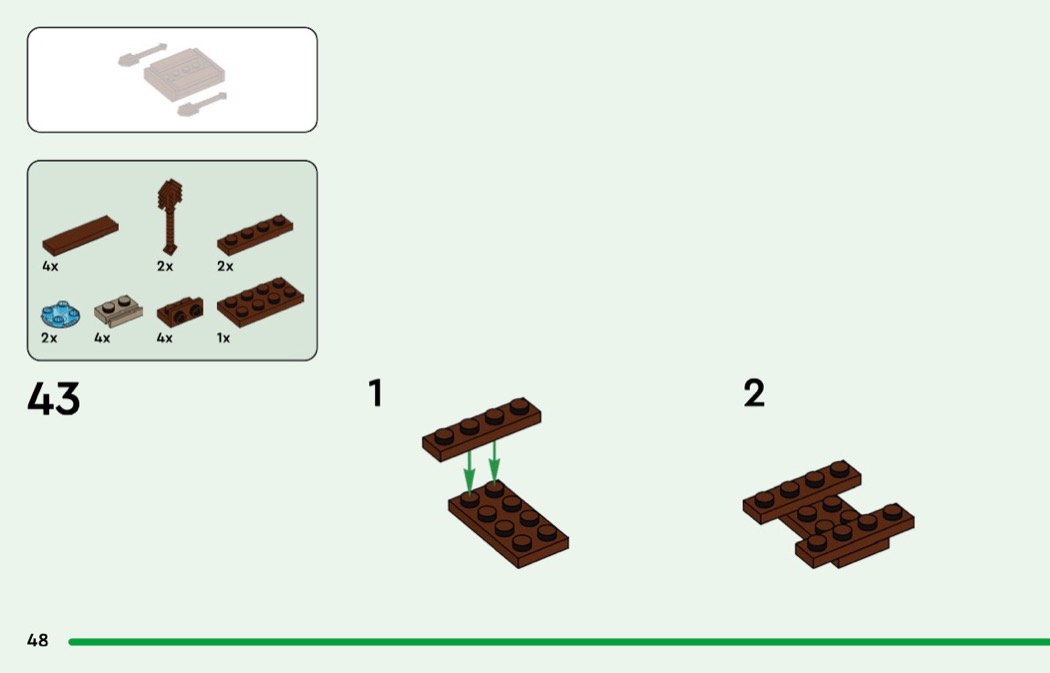 4x
2x
2x
2x
4x
4x
1x

43

1

2

48