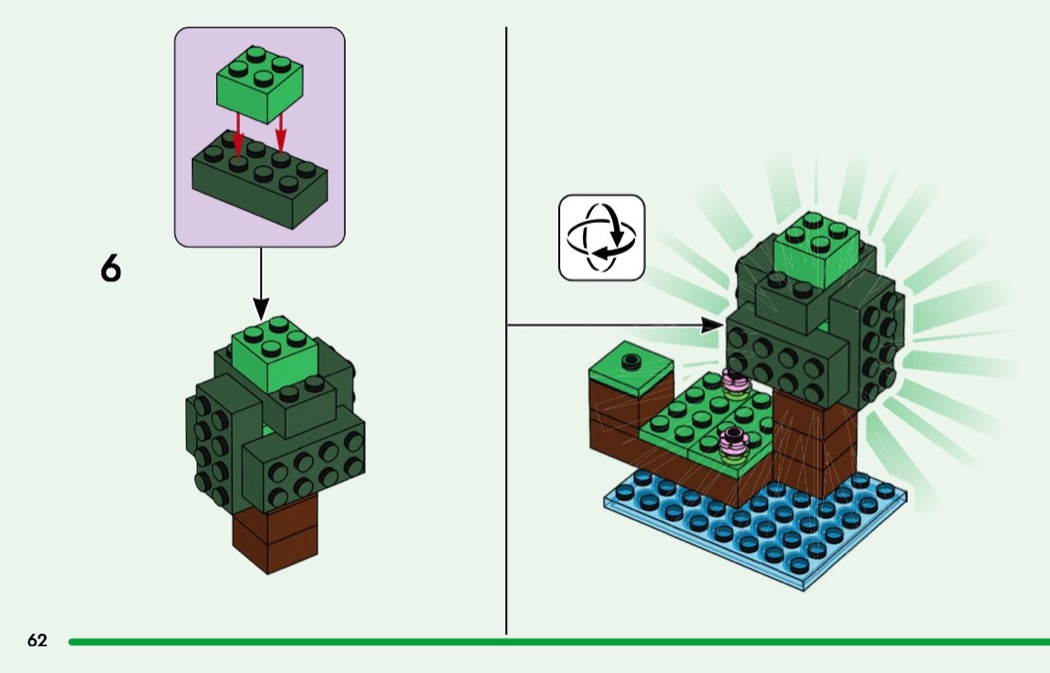 6

62